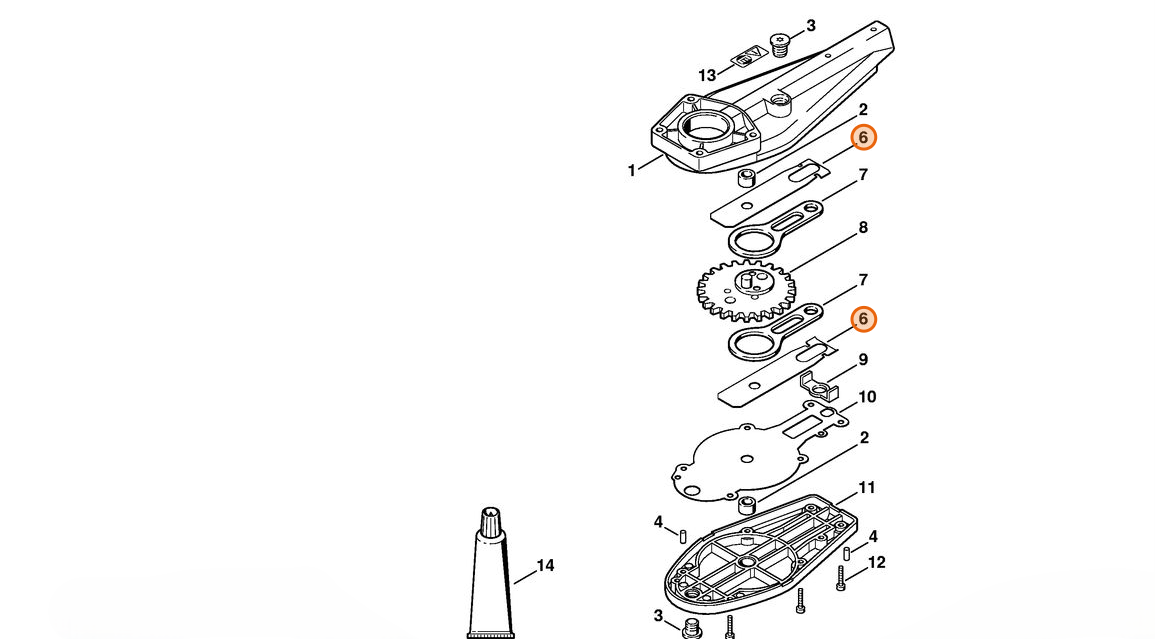 3
13
2
6
1
7
8
7
6
9
10
2
11
4
4
12
14
3